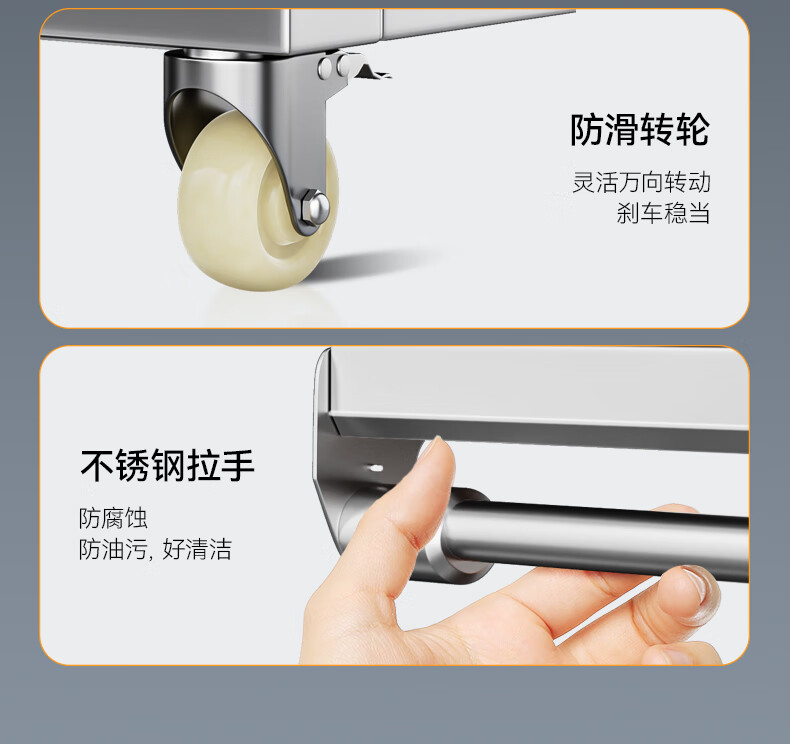 防滑转轮

灵活万向转动
刹车稳当

不锈钢拉手

防腐蚀
防油污, 好清洁